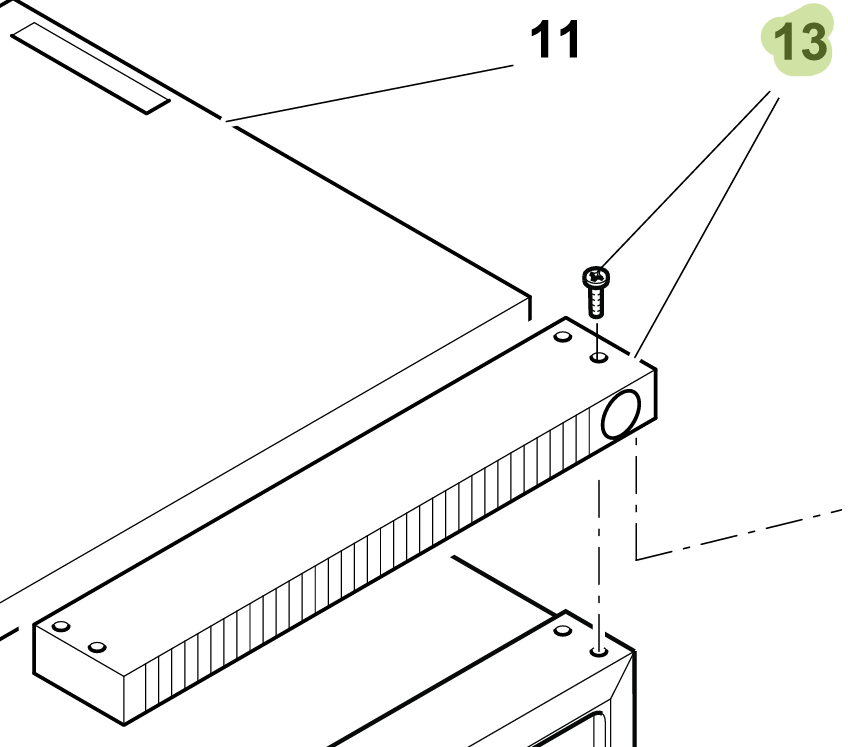 11
13