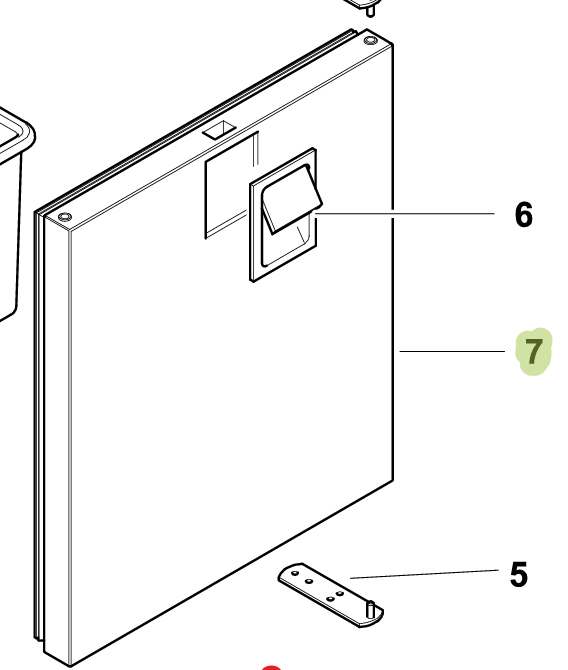 6

7

5