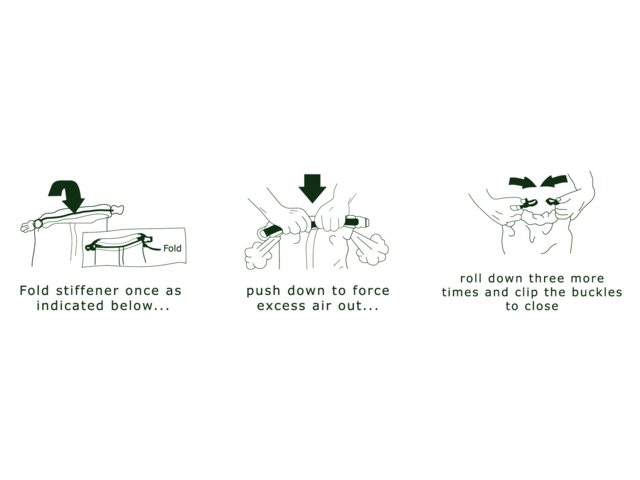 Fold

Fold stiffener once as indicated below...

push down to force excess air out...

roll down three more times and clip the buckles to close