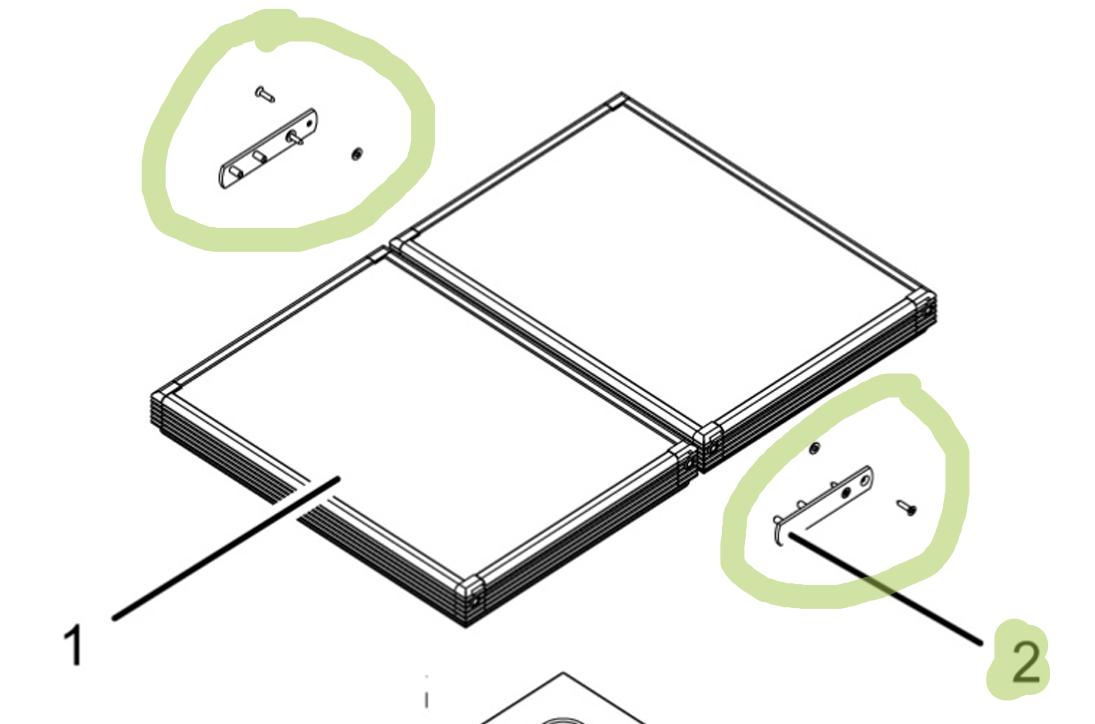 1

2