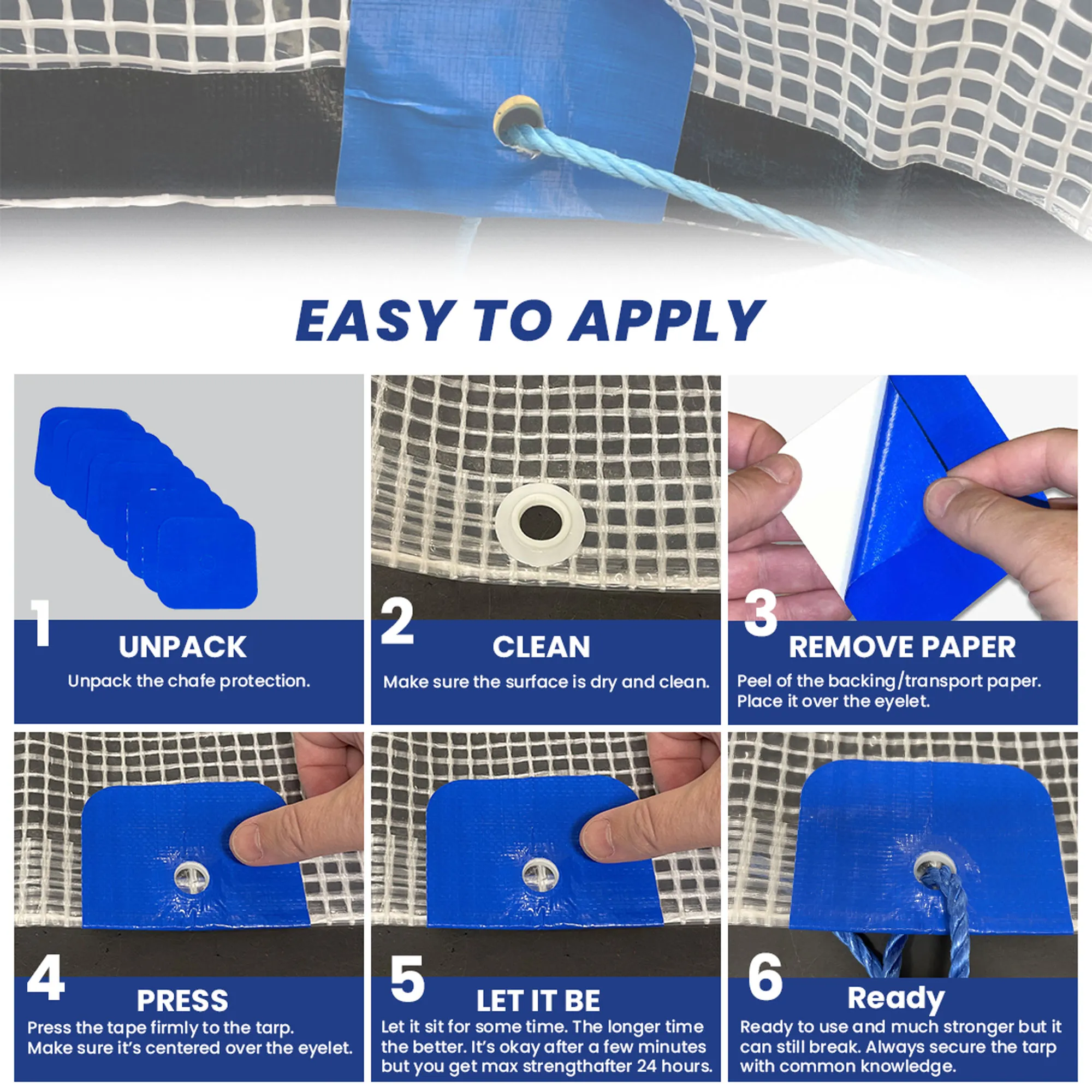 EASY TO APPLY

1
UNPACK
Unpack the chafe protection.

2
CLEAN
Make sure the surface is dry and clean.

3
REMOVE PAPER
Peel of the backing/transport paper. Place it over the eyelet.

4
PRESS
Press the tape firmly to the tarp. Make sure it's centered over the eyelet.

5
LET IT BE
Let it sit for some time. The longer time the better. It's okay after a few minutes but you get max strengthafter 24 hours.

6
Ready
Ready to use and much stronger but it can still break. Always secure the tarp with common knowledge.