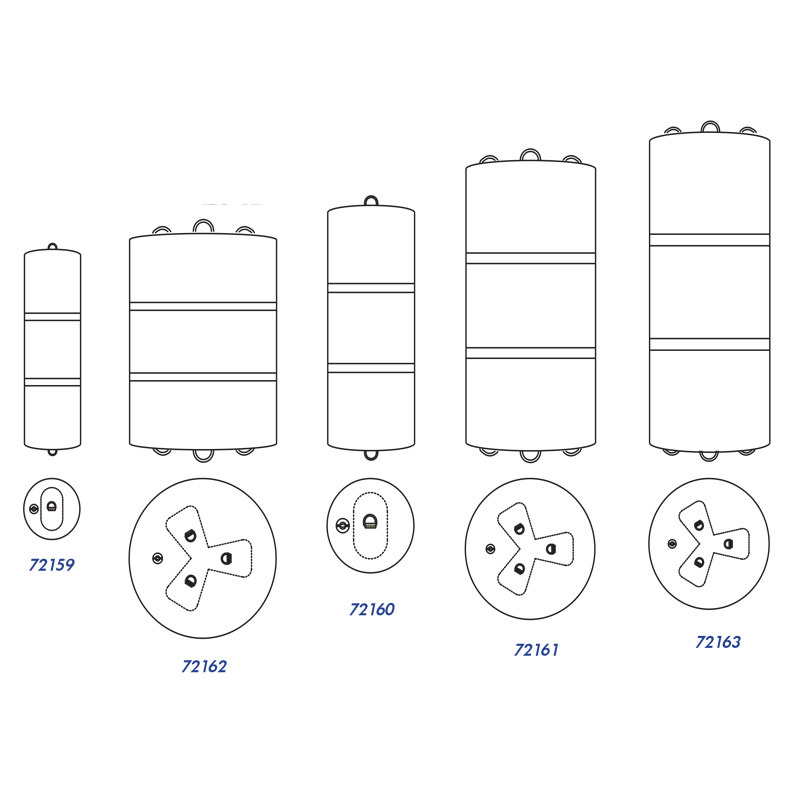 72159

72162

72160

72161

72163