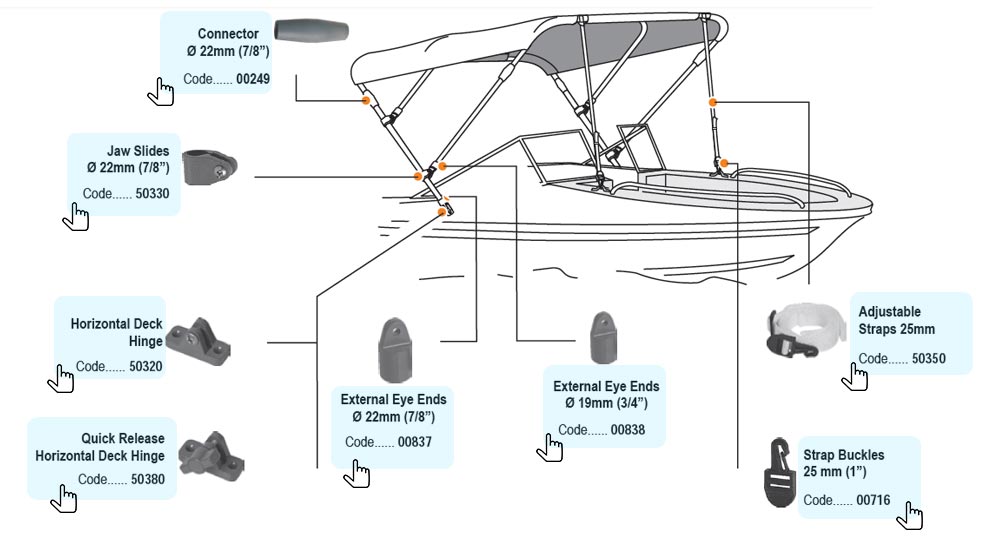 Connector
Ø 22mm (7/8")
Code...... 00249

Jaw Slides
Ø 22mm (7/8")
Code...... 50330

Horizontal Deck Hinge
Code...... 50320

Quick Release Horizontal Deck Hinge
Code...... 50380

External Eye Ends
Ø 22mm (7/8")
Code...... 00837

External Eye Ends
Ø 19mm (3/4")
Code...... 00838

Adjustable Straps 25mm
Code...... 50350

Strap Buckles
25 mm (1")
Code...... 00716