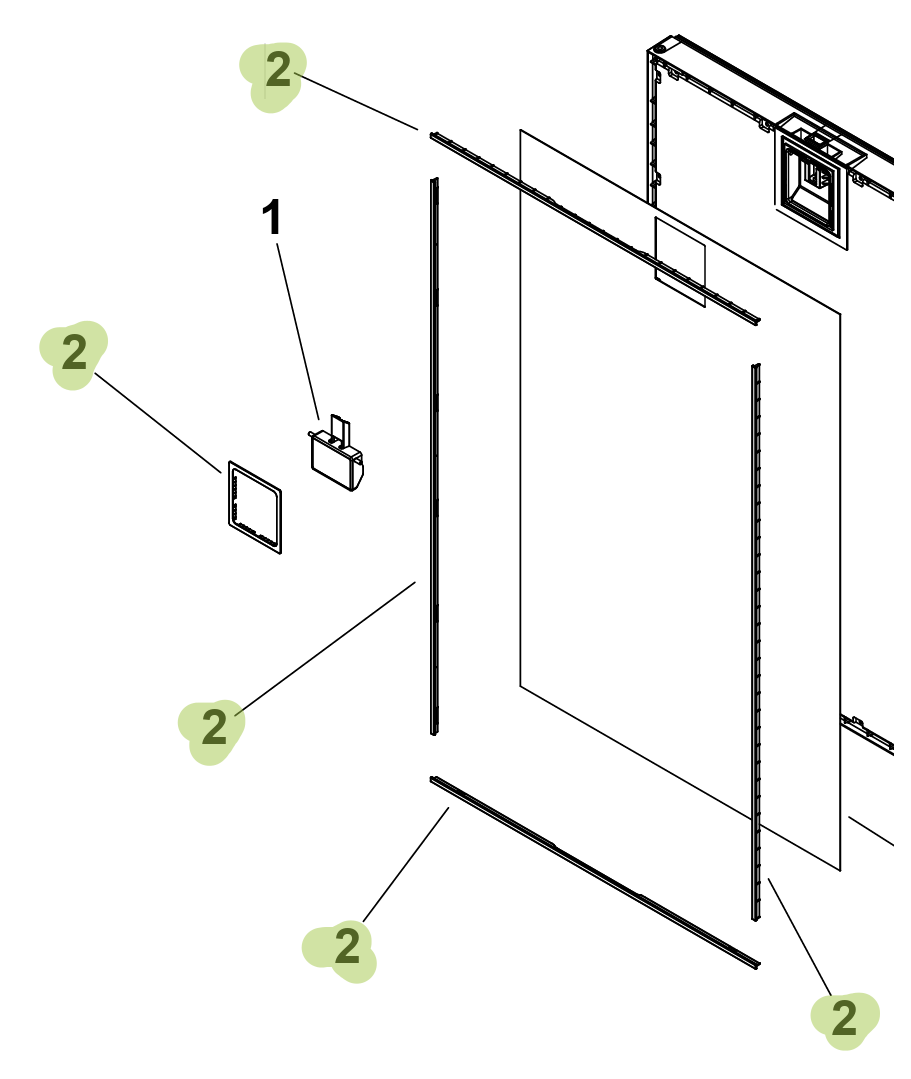 2
1
2
2
2
2